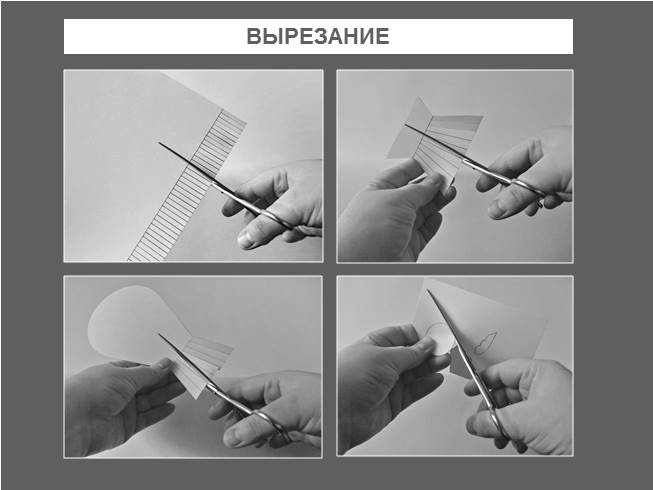 ВЫРЕЗАНИЕ