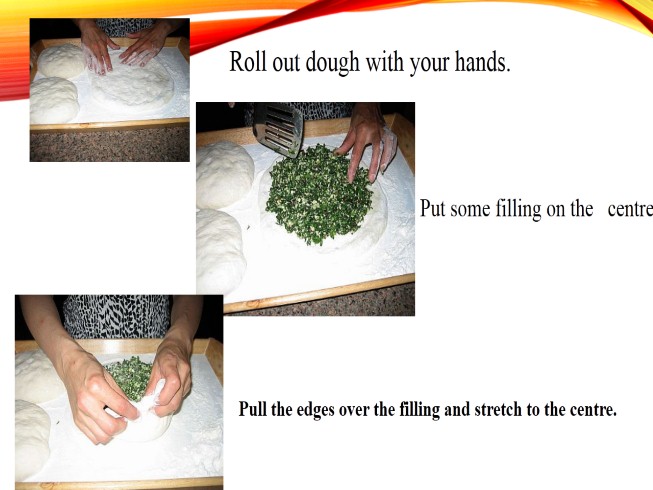 Roll out dough with your hands.

Put some filling on the centre

Pull the edges over the filling and stretch to the centre.