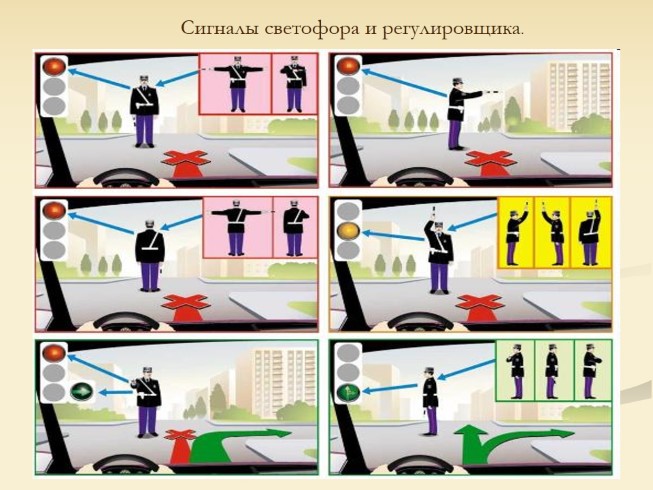 Сигналы светофора и регулировщика.